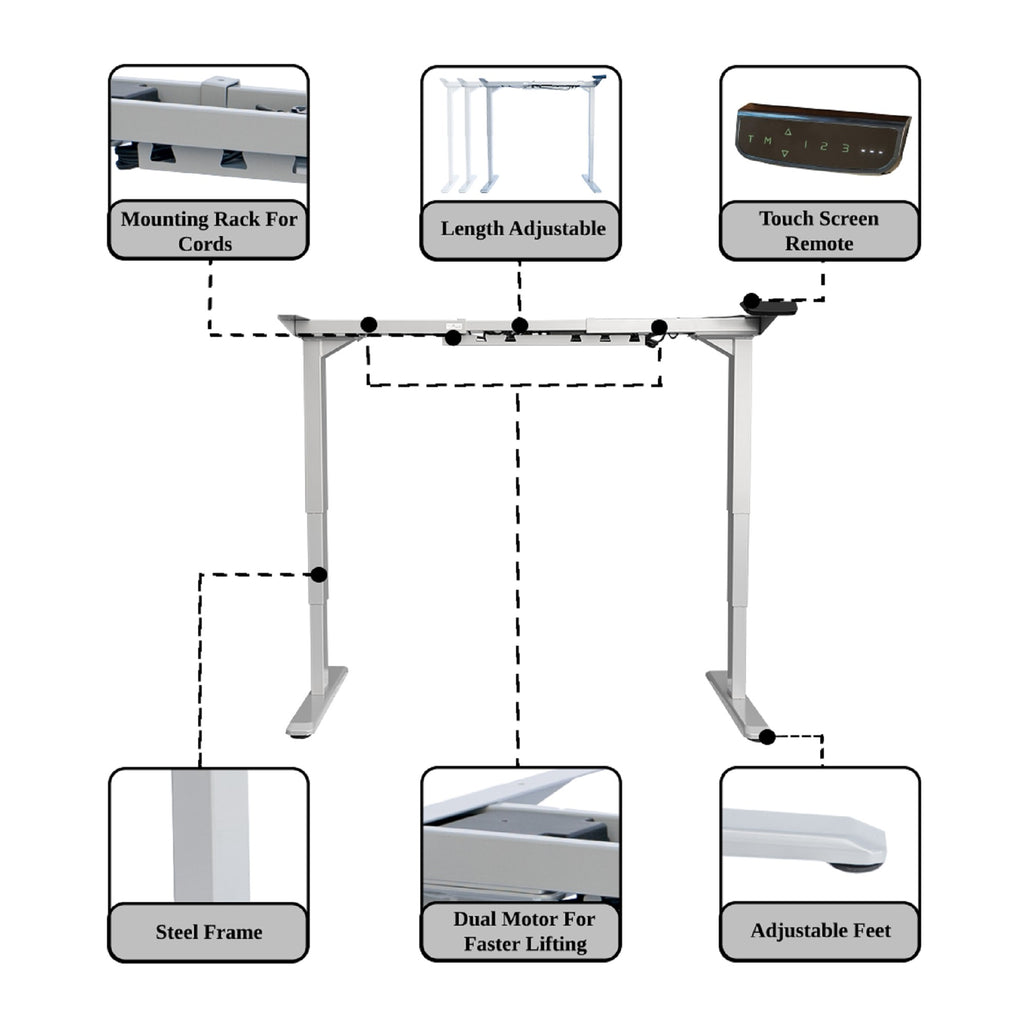 Mounting Rack For Cords

Length Adjustable

T M 1 2 3

Touch Screen Remote

Steel Frame

Dual Motor For Faster Lifting

Adjustable Feet