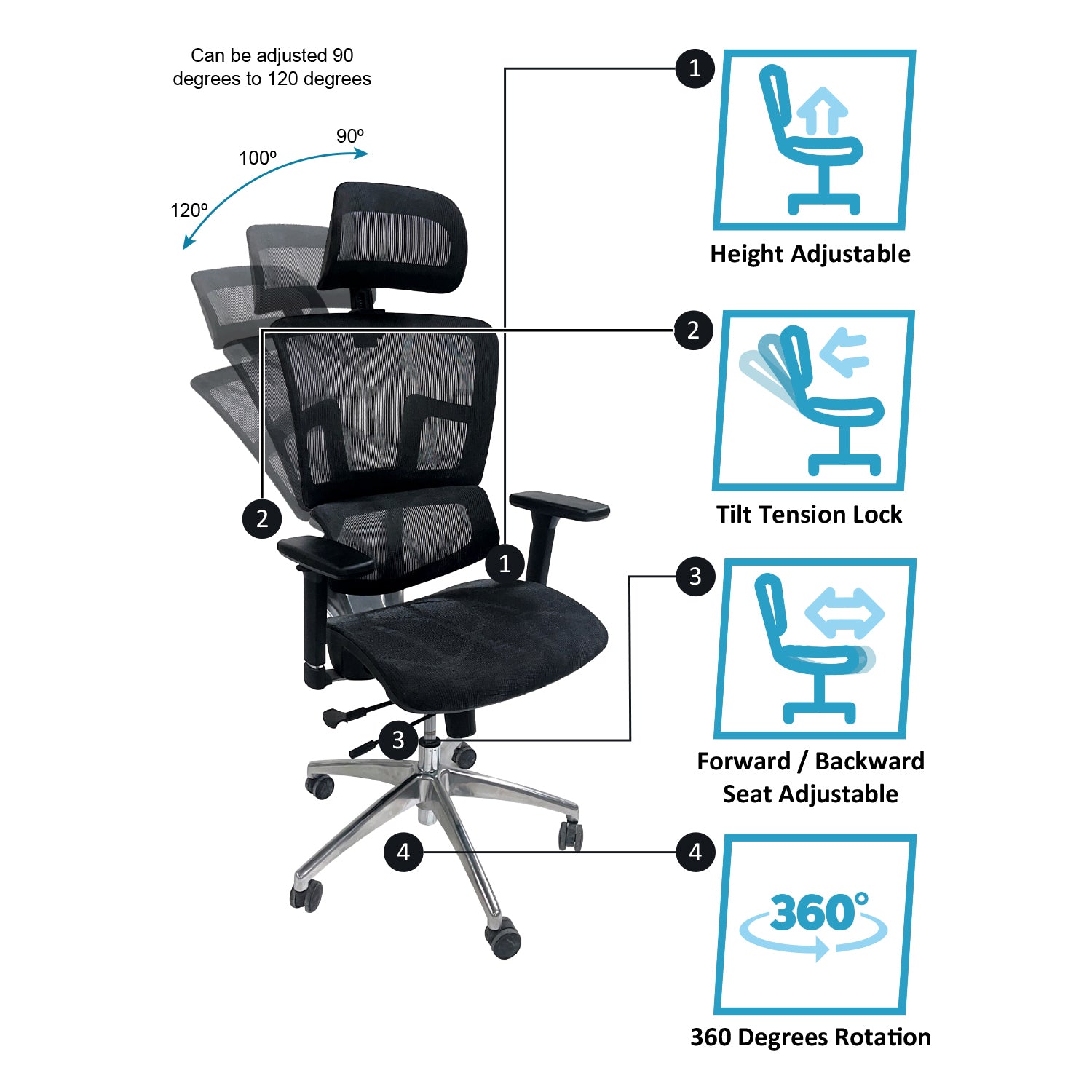 Can be adjusted 90 degrees to 120 degrees

90º
100º
120º

2
1
3
4

1
Height Adjustable

2
Tilt Tension Lock

3
Forward / Backward Seat Adjustable

4
360°
360 Degrees Rotation