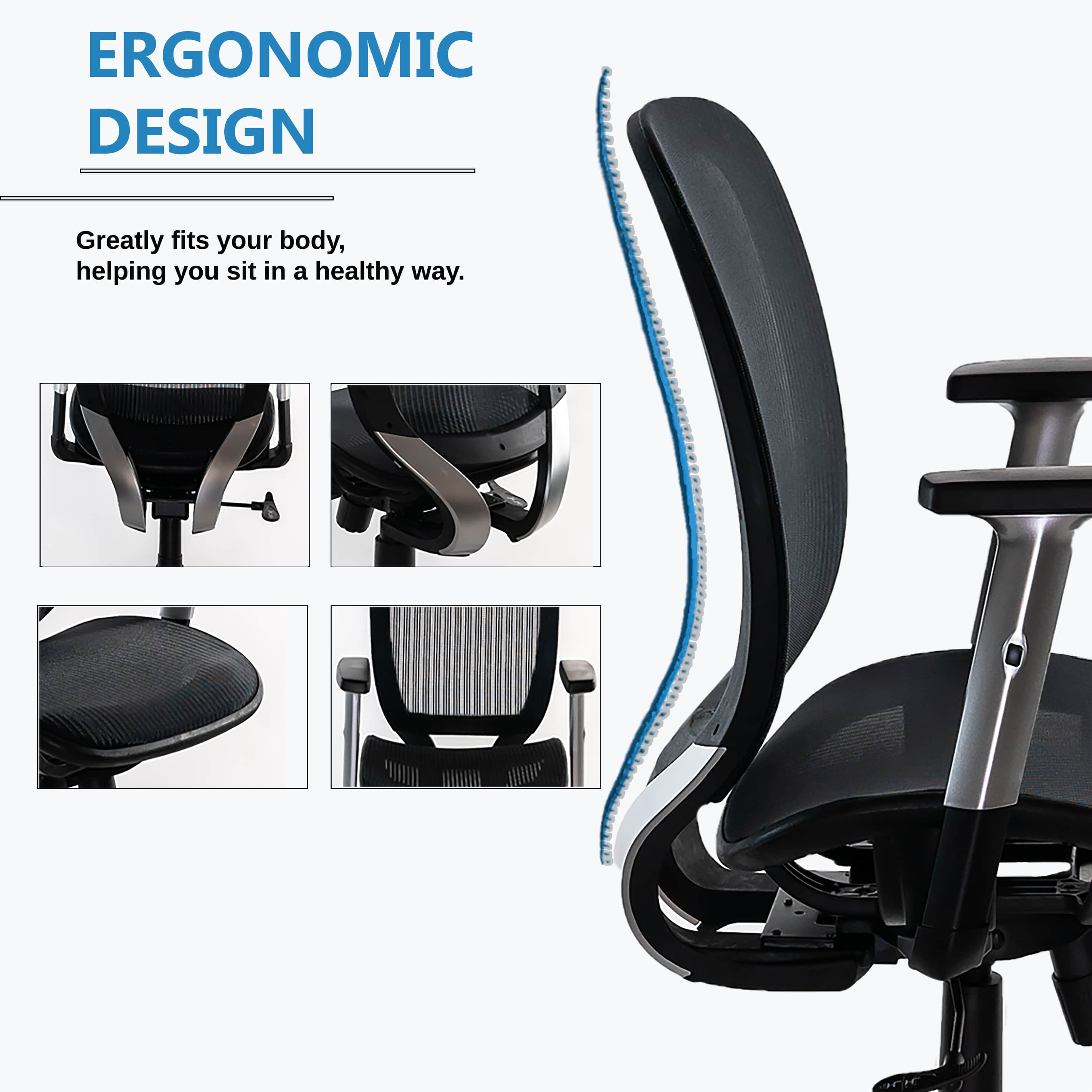 ERGONOMIC DESIGN

Greatly fits your body, helping you sit in a healthy way.