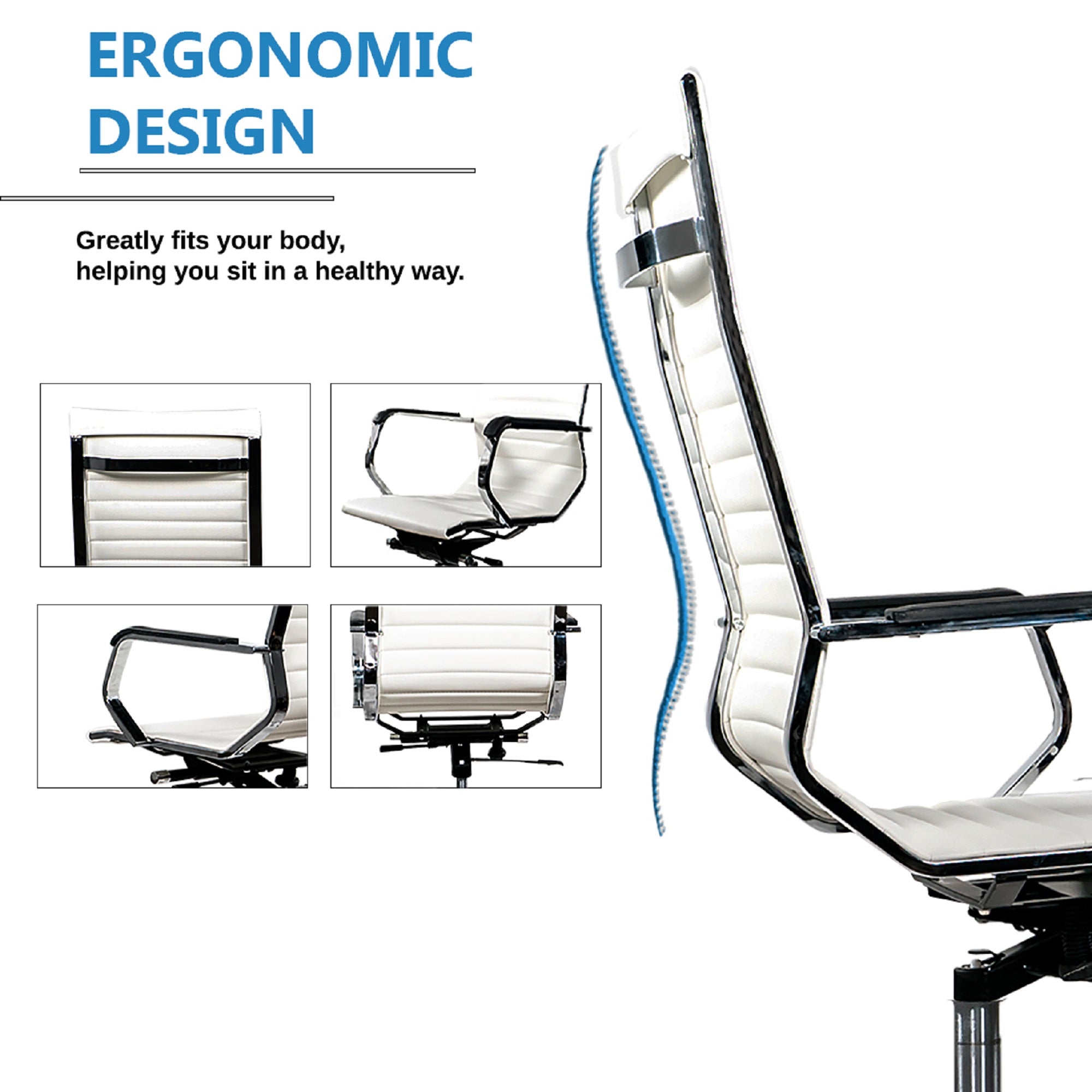 ERGONOMIC DESIGN

Greatly fits your body,
helping you sit in a healthy way.